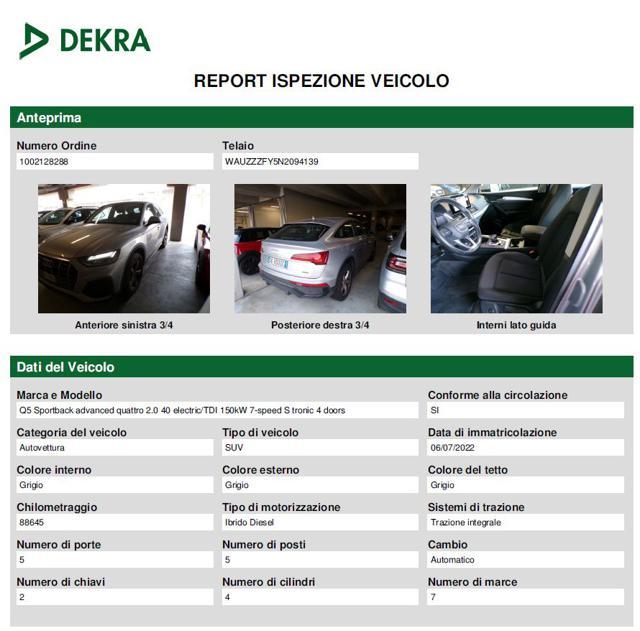 DEKRA

REPORT ISPEZIONE VEICOLO

Anteprima

Numero Ordine
1002128288

Telaio
WAUZZZFY5N2094139

Anteriore sinistra 3/4

Posteriore destra 3/4

Interni lato guida

Dati del Veicolo

Marca e Modello
Q5 Sportback advanced quattro 2.0 40 electric/TDI 150kW 7-speed S tronic 4 doors

Conforme alla circolazione
SI

Categoria del veicolo
Autovettura

Tipo di veicolo
SUV

Data di immatricolazione
06/07/2022

Colore interno
Grigio

Colore esterno
Grigio

Colore del tetto
Grigio

Chilometraggio
88645

Tipo di motorizzazione
Ibrido Diesel

Sistemi di trazione
Trazione integrale

Numero di porte
5

Numero di posti
5

Cambio
Automatico

Numero di chiavi
2

Numero di cilindri
4

Numero di marce
7