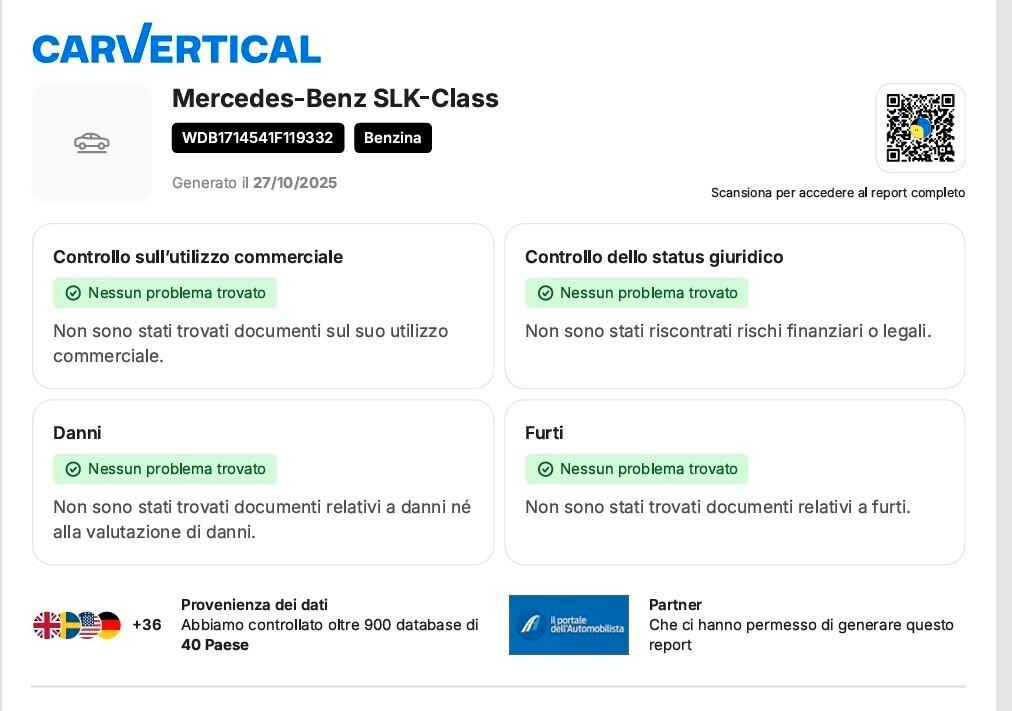 CARVERTICAL

Mercedes-Benz SLK-Class

WDB1714541F119332 Benzina

Generato il 27/10/2025

Scansiona per accedere al report completo

Controllo sull'utilizzo commerciale

Nessun problema trovato

Non sono stati trovati documenti sul suo utilizzo commerciale.

Controllo dello status giuridico

Nessun problema trovato

Non sono stati riscontrati rischi finanziari o legali.

Danni

Nessun problema trovato

Non sono stati trovati documenti relativi a danni né alla valutazione di danni.

Furti

Nessun problema trovato

Non sono stati trovati documenti relativi a furti.

+36

Provenienza dei dati
Abbiamo controllato oltre 900 database di 40 Paese

il portale dell'Automobilista

Partner
Che ci hanno permesso di generare questo report